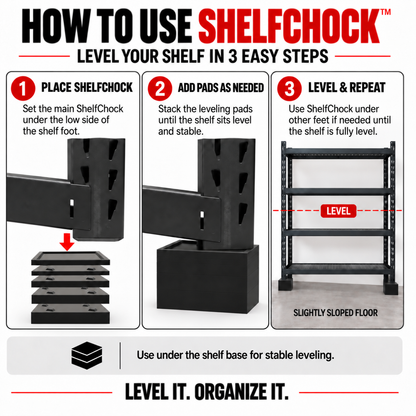 HOW TO USE SHELFCHOCK™

LEVEL YOUR SHELF IN 3 EASY STEPS

1 PLACE SHELFCHOCK

Set the main ShelfChock under the low side of the shelf foot.

2 ADD PADS AS NEEDED

Stack the leveling pads until the shelf sits level and stable.

3 LEVEL & REPEAT

Use ShelfChock under other feet if needed until the shelf is fully level.

LEVEL

SLIGHTLY SLOPED FLOOR

Use under the shelf base for stable leveling.

LEVEL IT. ORGANIZE IT.